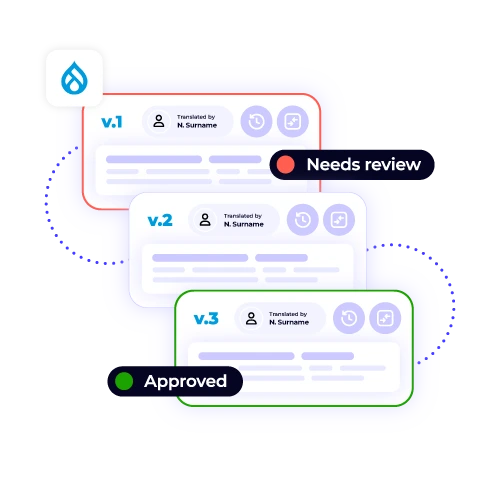 v.1
Translated by
N. Surname

Needs review

v.2
Translated by
N. Surname

v.3
Translated by
N. Surname

Approved